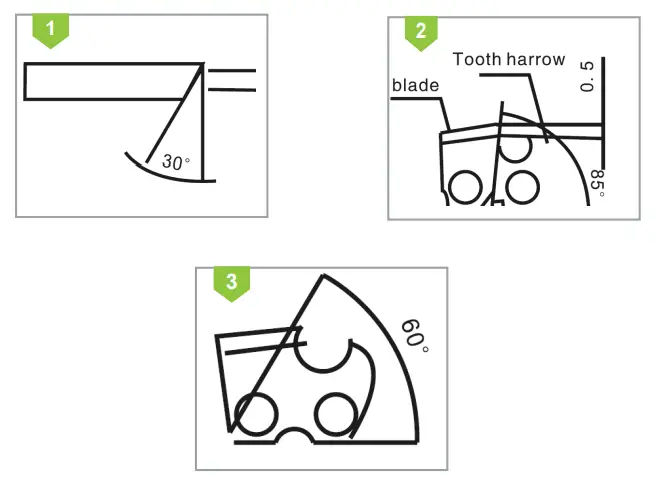 1

30°

2

Tooth harrow

blade

0.5

85°

3

60°