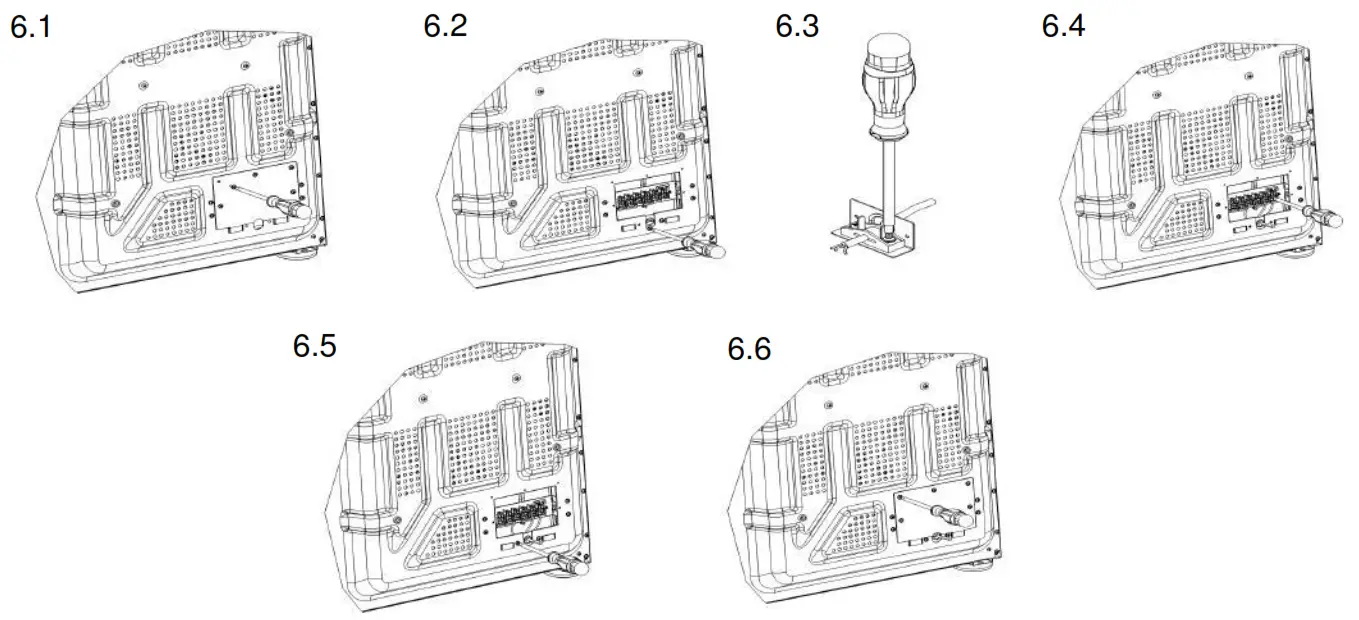 6.1

6.2

6.3

6.4

6.5

6.6