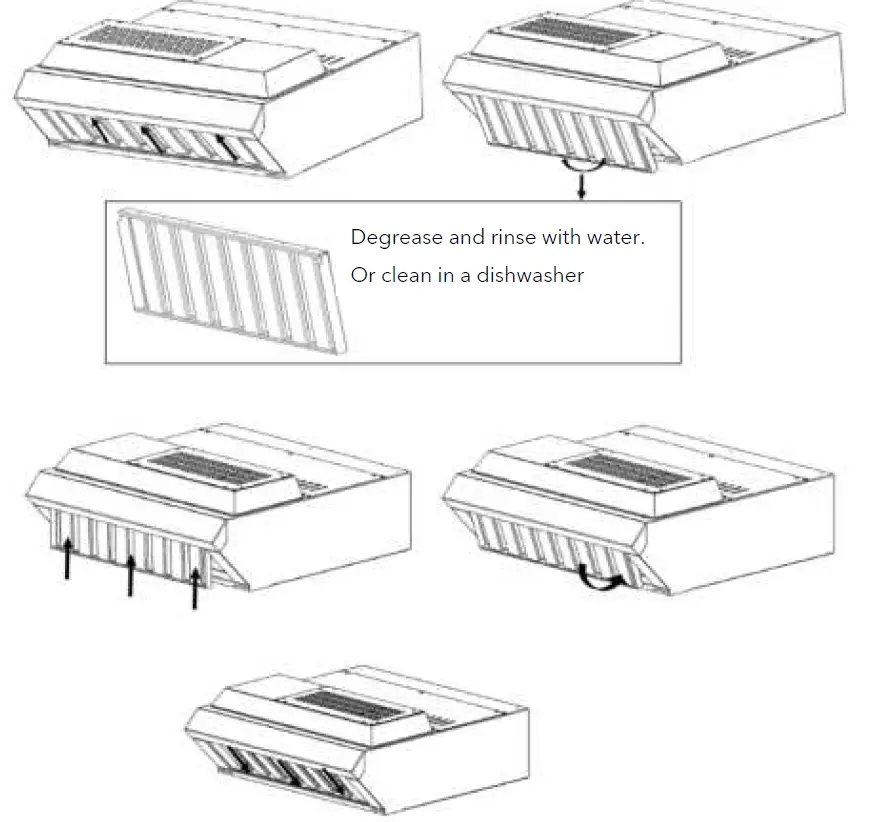 Degrease and rinse with water.
Or clean in a dishwasher