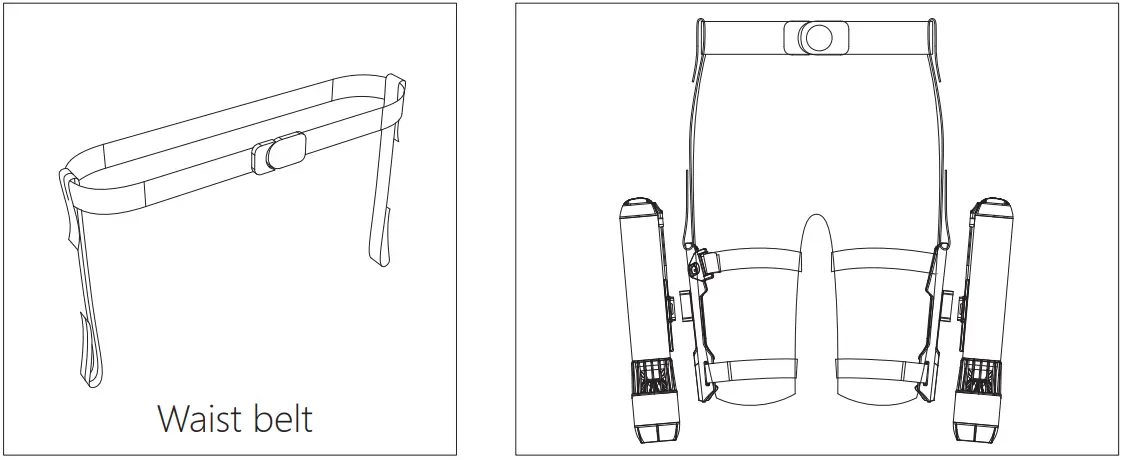 Waist belt