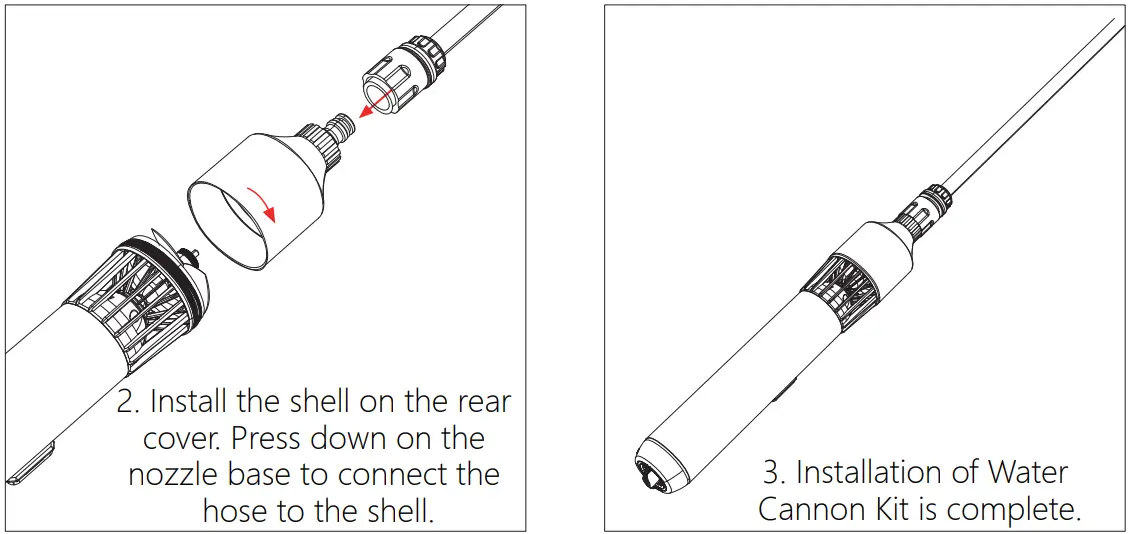 2. Install the shell on the rear cover. Press down on the nozzle base to connect the hose to the shell.

3. Installation of Water Cannon Kit is complete.