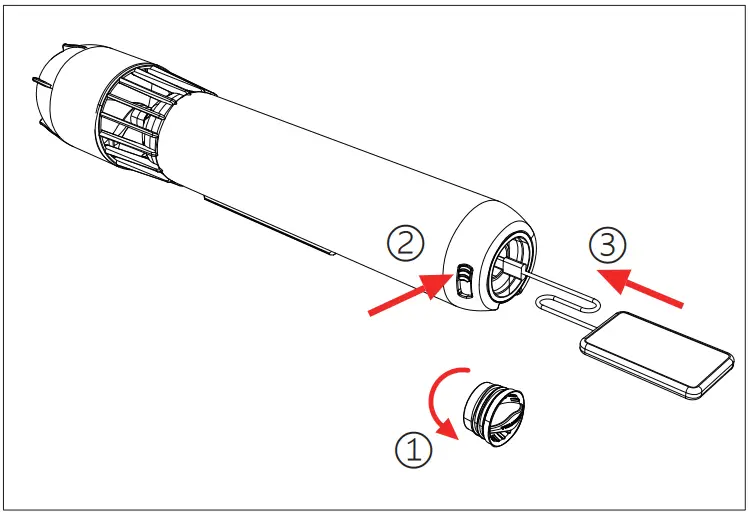 ②
③
①