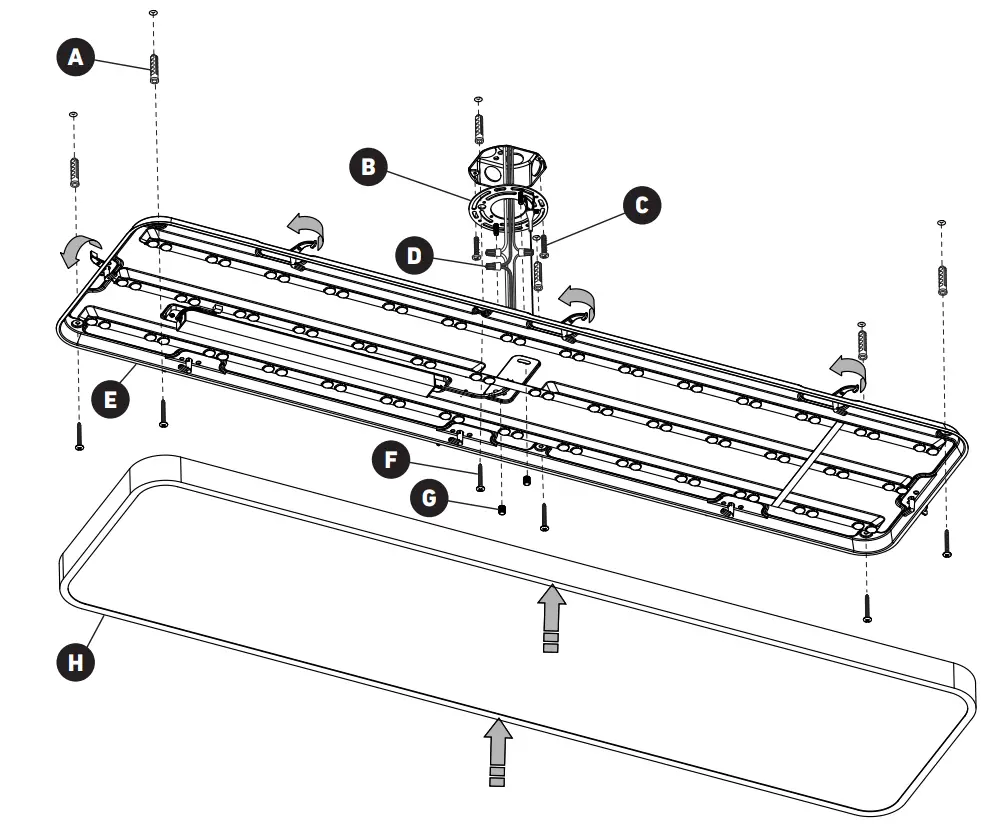 A
B
C
D
E
F
G
H