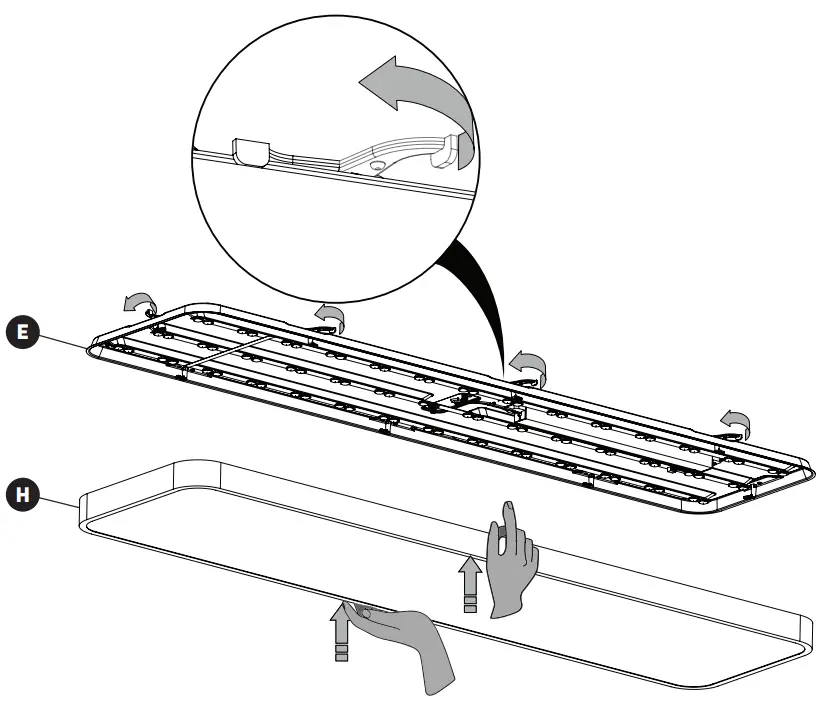 E

H