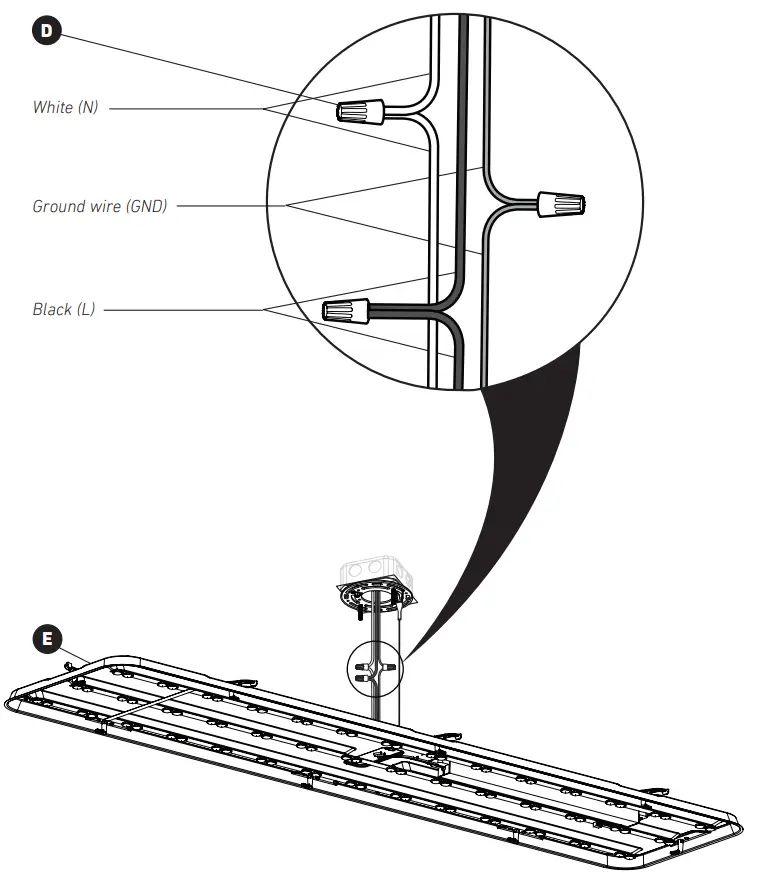 D

White (N)

Ground wire (GND)

Black (L)

E