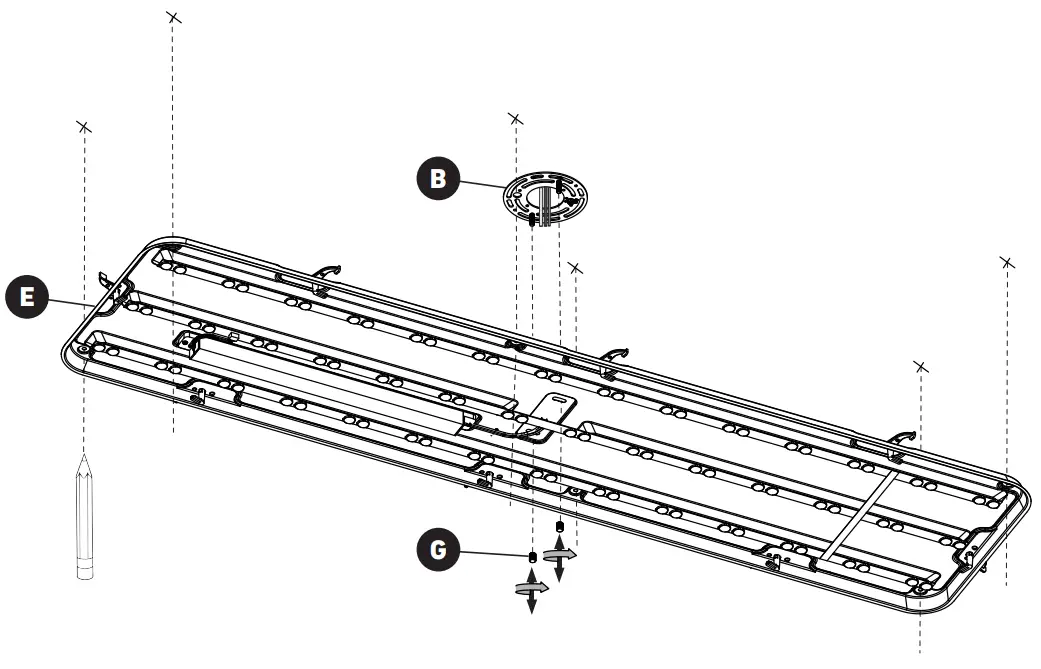 B

E

G