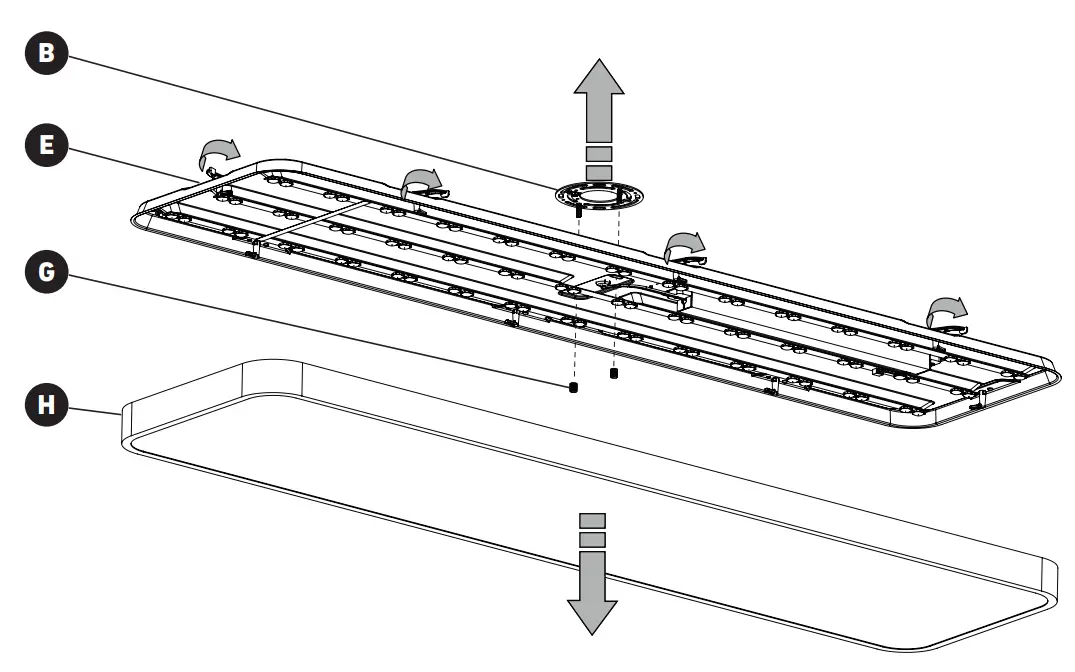 B
E
G
H