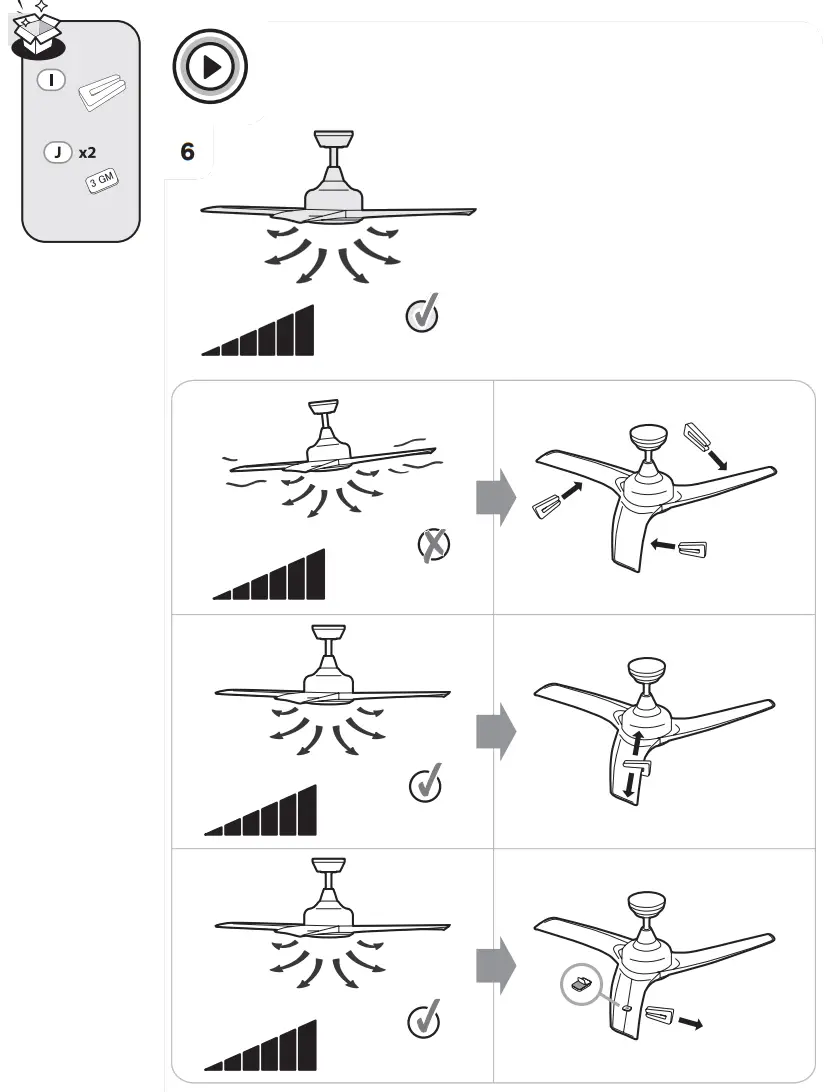 I

J x2

3 GM

6