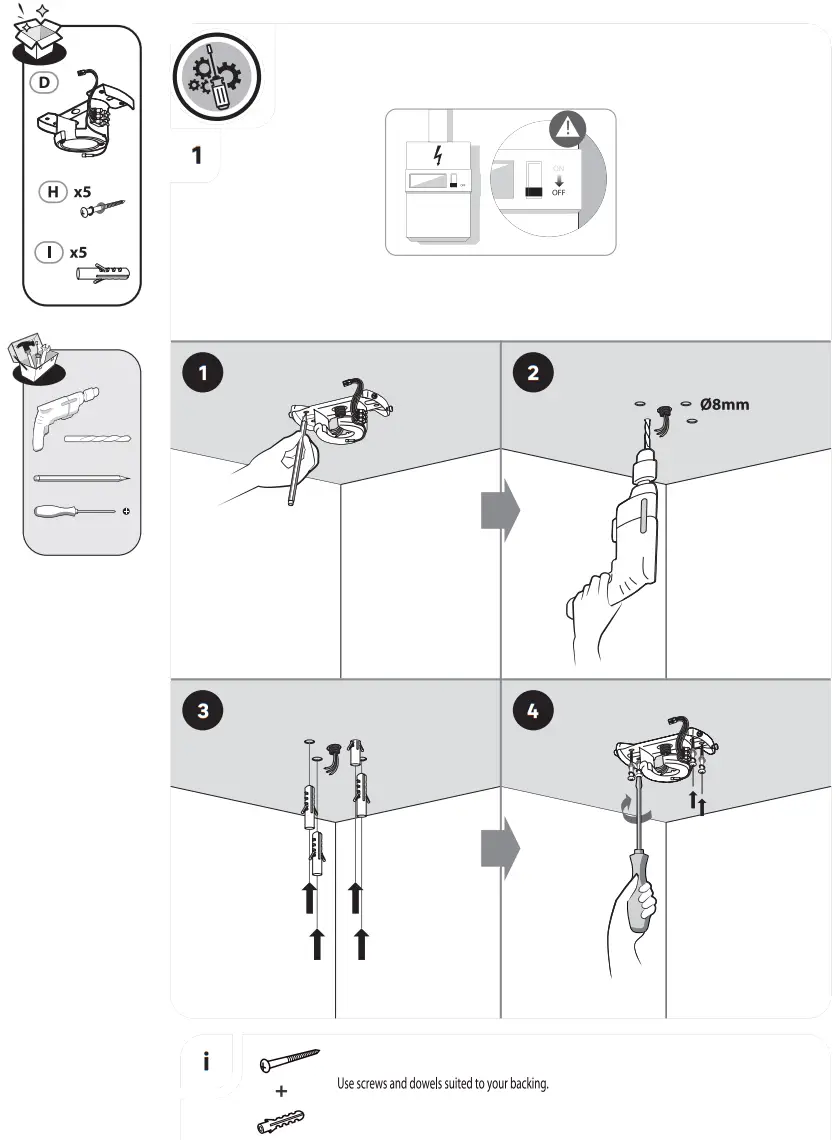 D

H x5

I x5

1

ON

OFF

1

2

Ø8mm

3

4

i

+

Use screws and dowels suited to your backing.