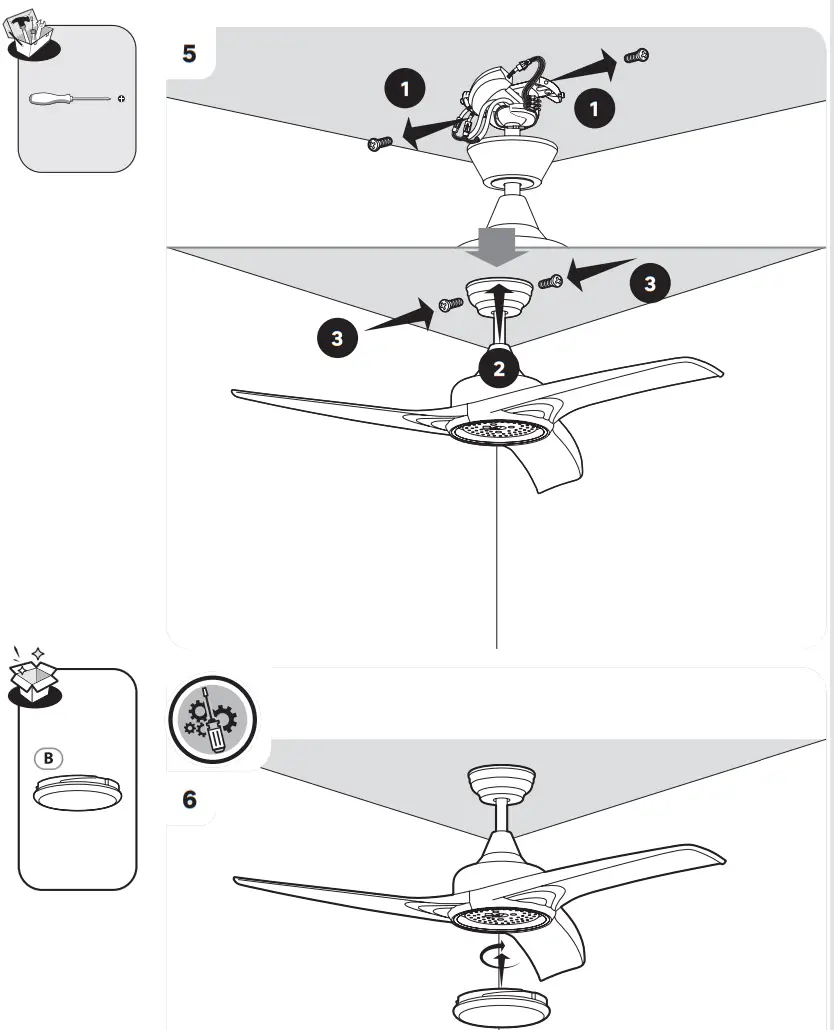 5

1

1

3

3

2

B

6