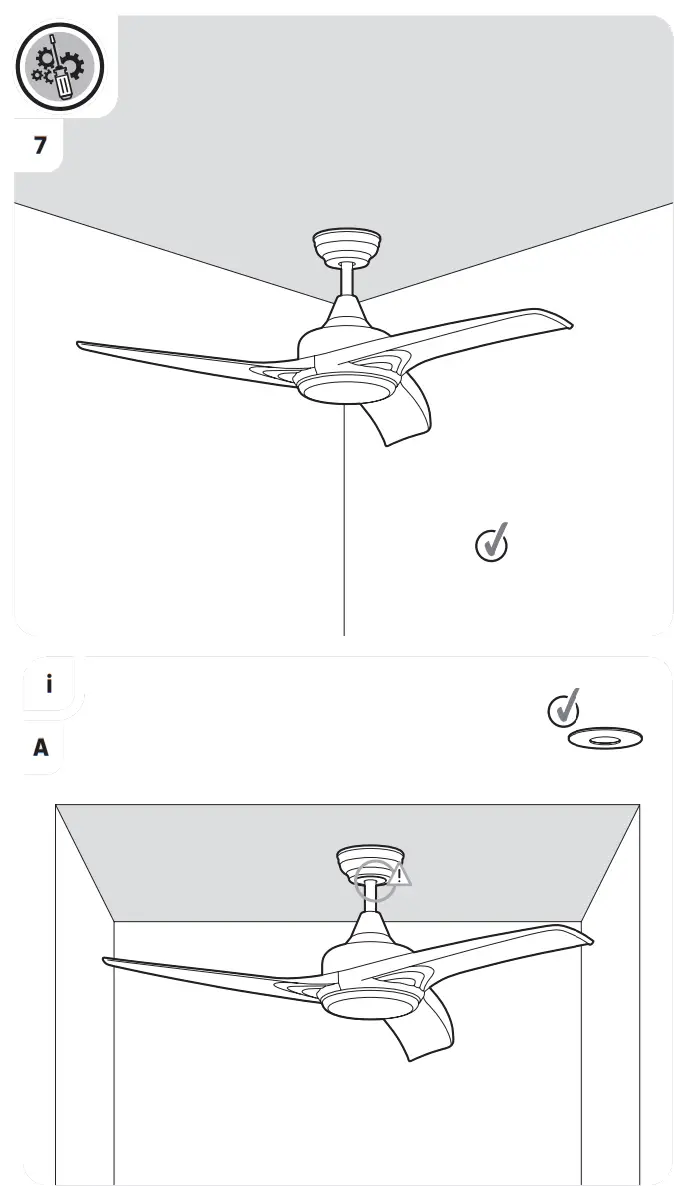 7

i

A