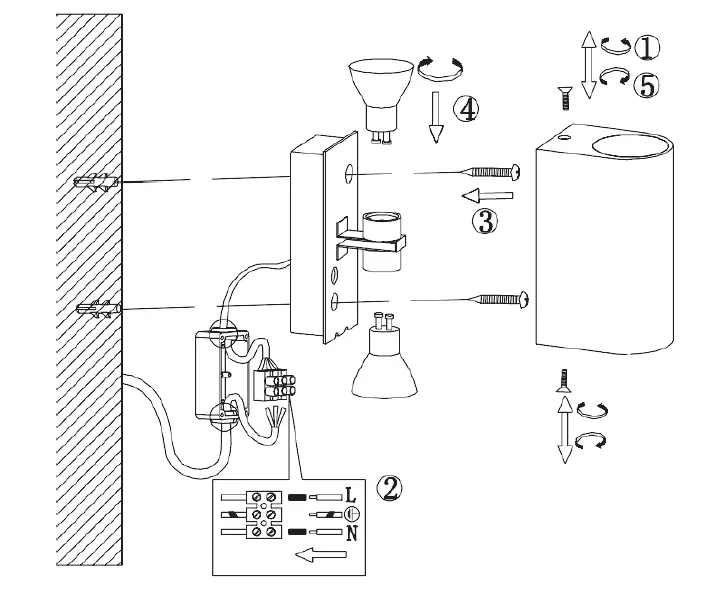 ①
⑤
④
③
②
L
N