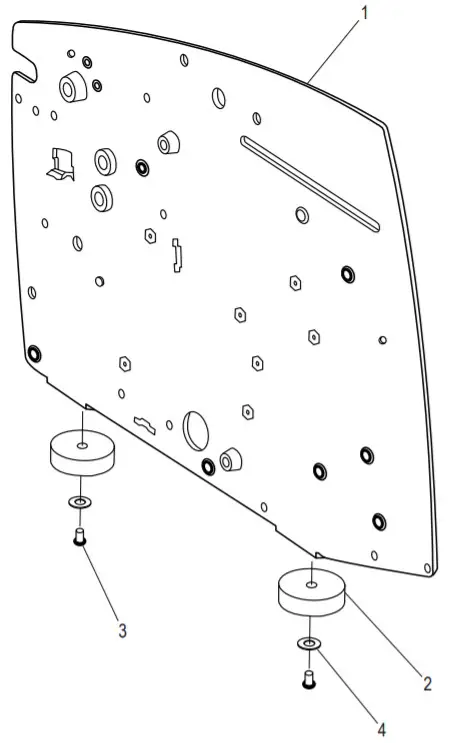 1
3
2
4