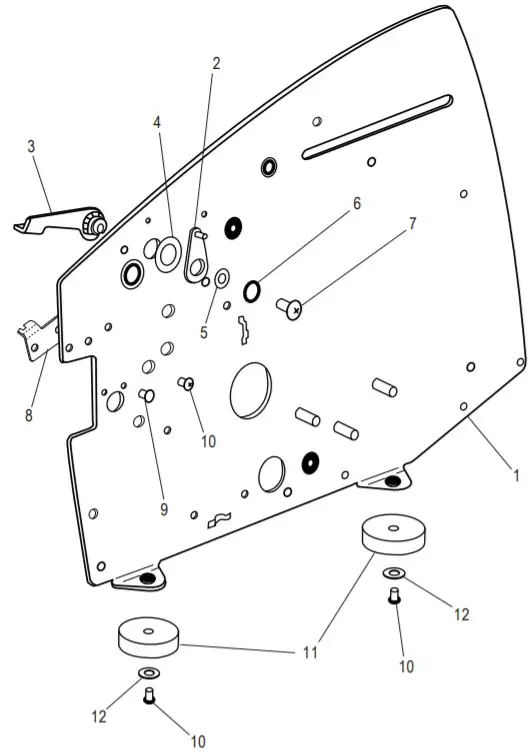 2
4
3
6
7
5
8
10
9
1
12
11
10
12
10