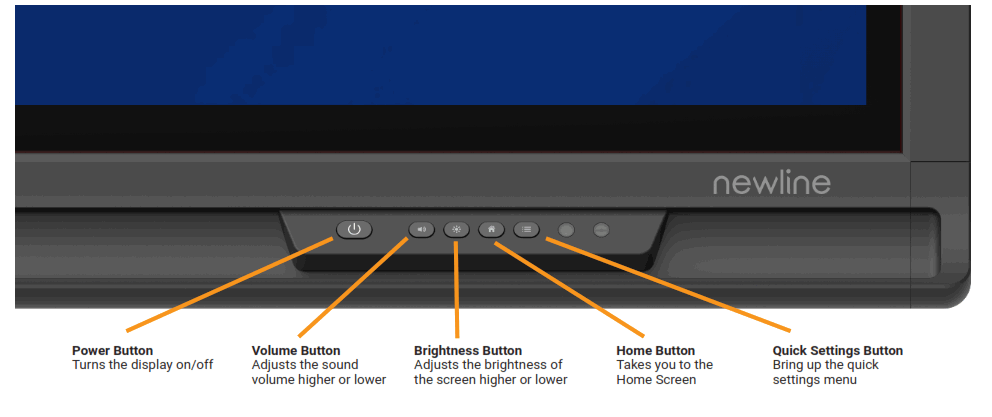 newline

Power Button
Turns the display on/off

Volume Button
Adjusts the sound volume higher or lower

Brightness Button
Adjusts the brightness of the screen higher or lower

Home Button
Takes you to the Home Screen

Quick Settings Button
Bring up the quick settings menu