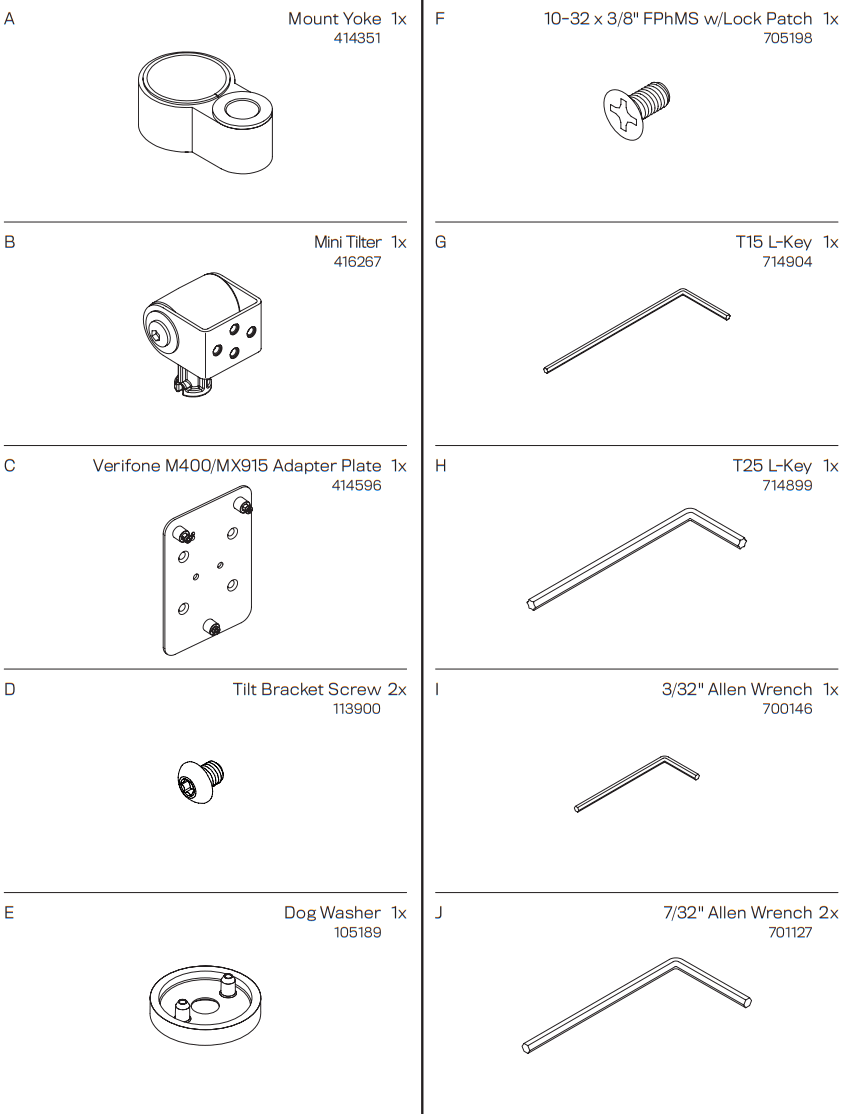 A

Mount Yoke 1x
414351

B

Mini Tilter 1x
416267

C

Verifone M400/MX915 Adapter Plate 1x
414596

D

Tilt Bracket Screw 2x
113900

E

Dog Washer 1x
105189

F

10-32 x 3/8" FPhMS w/Lock Patch 1x
705198

G

T15 L-Key 1x
714904

H

T25 L-Key 1x
714899

I

3/32" Allen Wrench 1x
700146

J

7/32" Allen Wrench 2x
701127