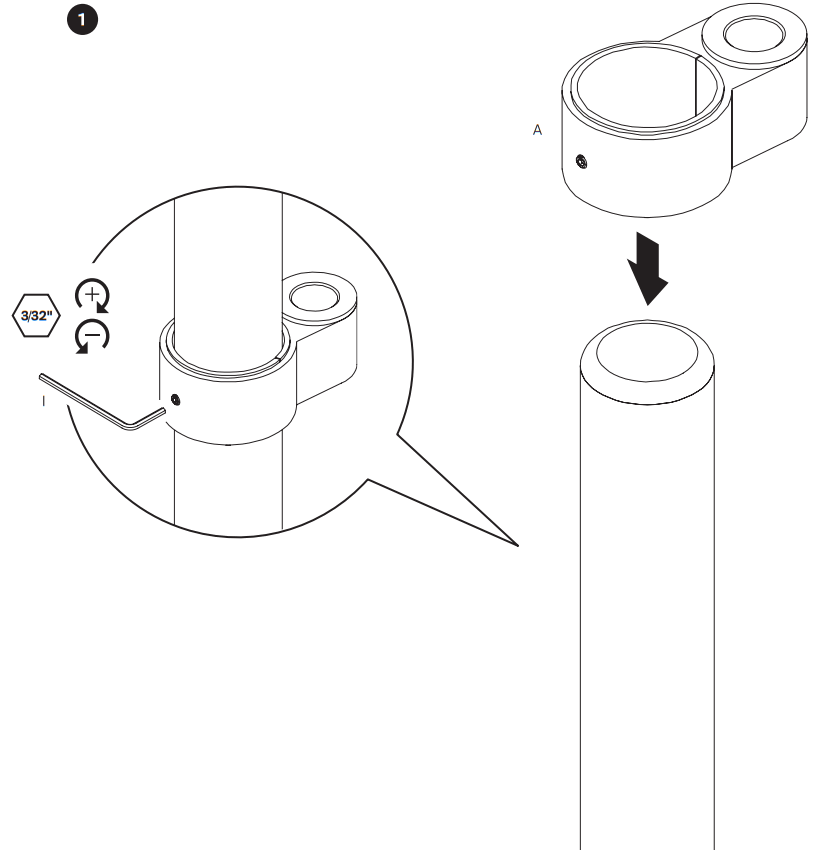 1

A

3/32"

+

−

I