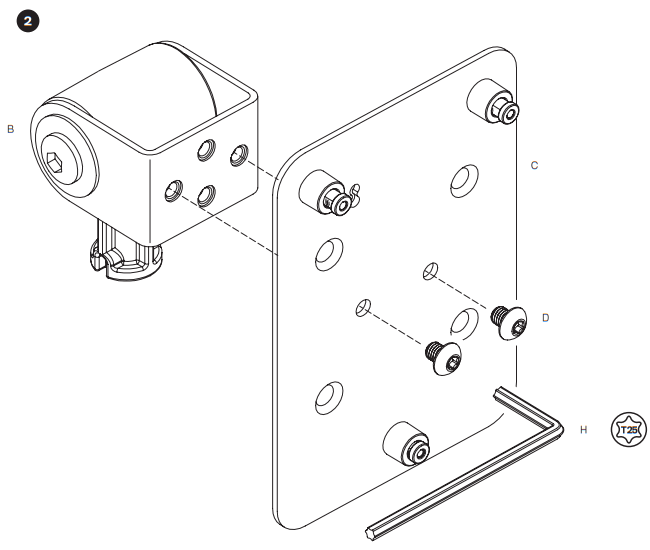 2

B

C

D

H

T25