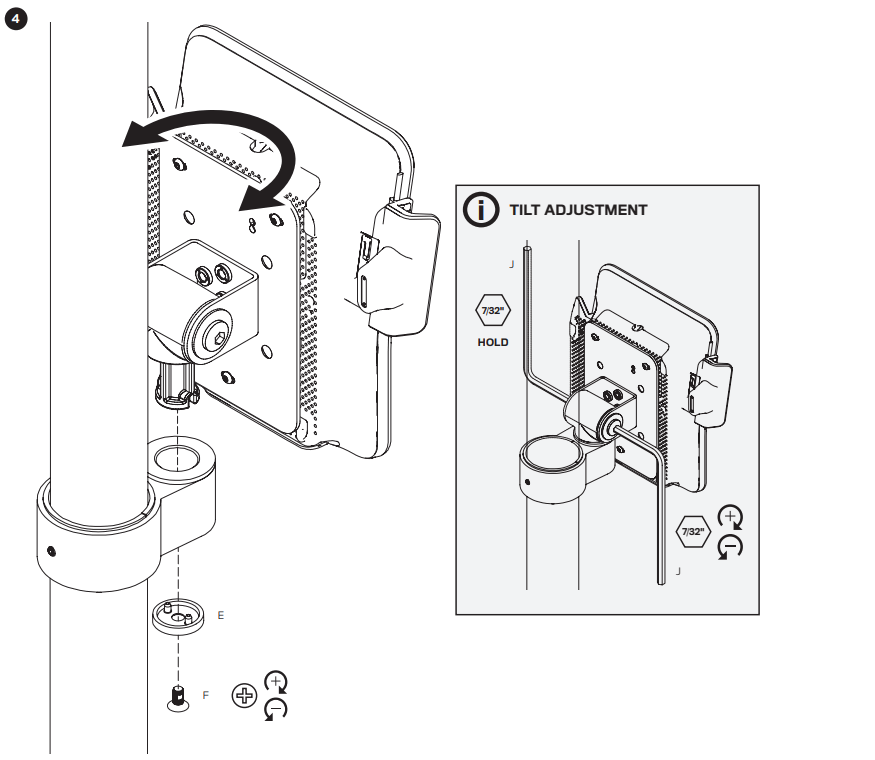 4

E

F

TILT ADJUSTMENT

J

7/32"

HOLD

7/32"

J