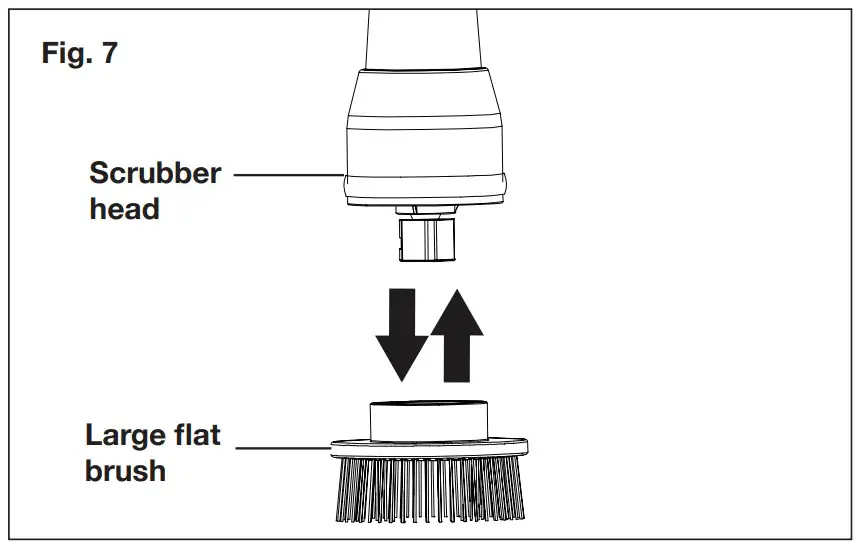 Fig. 7

Scrubber head

Large flat brush