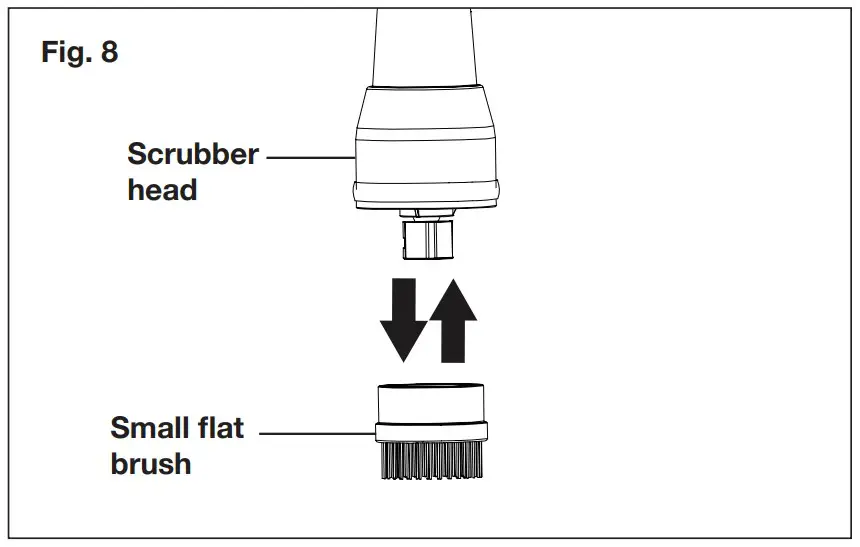 Fig. 8

Scrubber head

Small flat brush