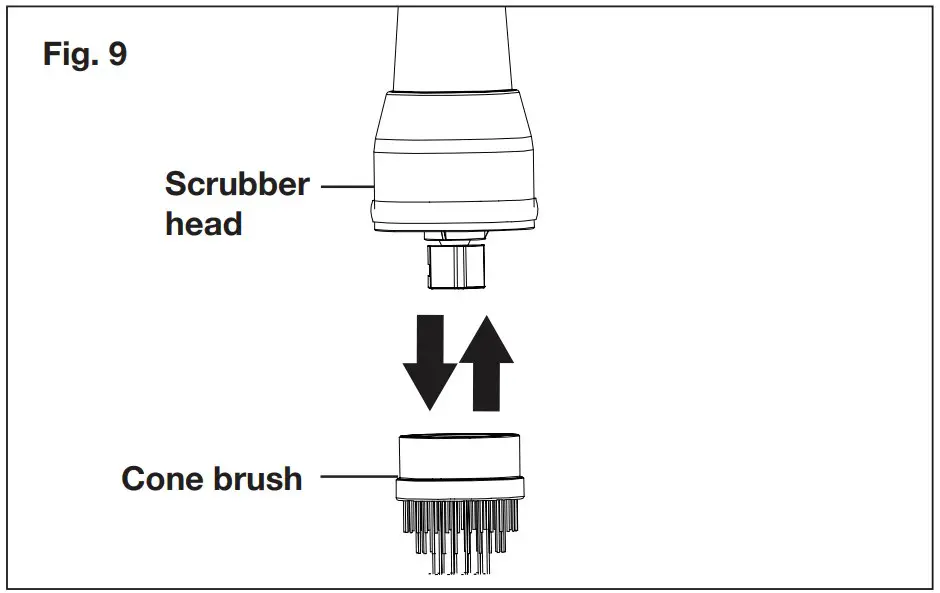 Fig. 9

Scrubber head

Cone brush