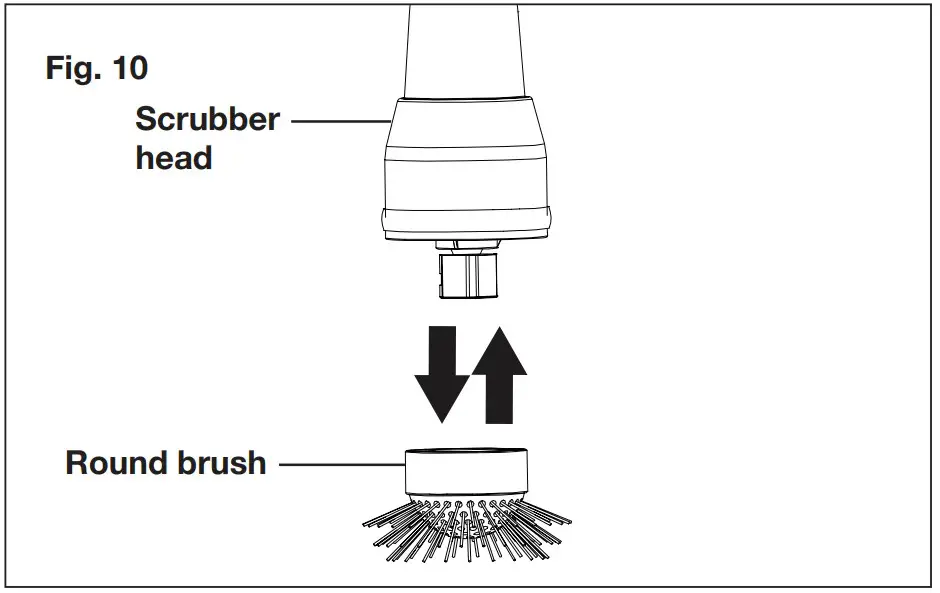 Fig. 10

Scrubber head

Round brush