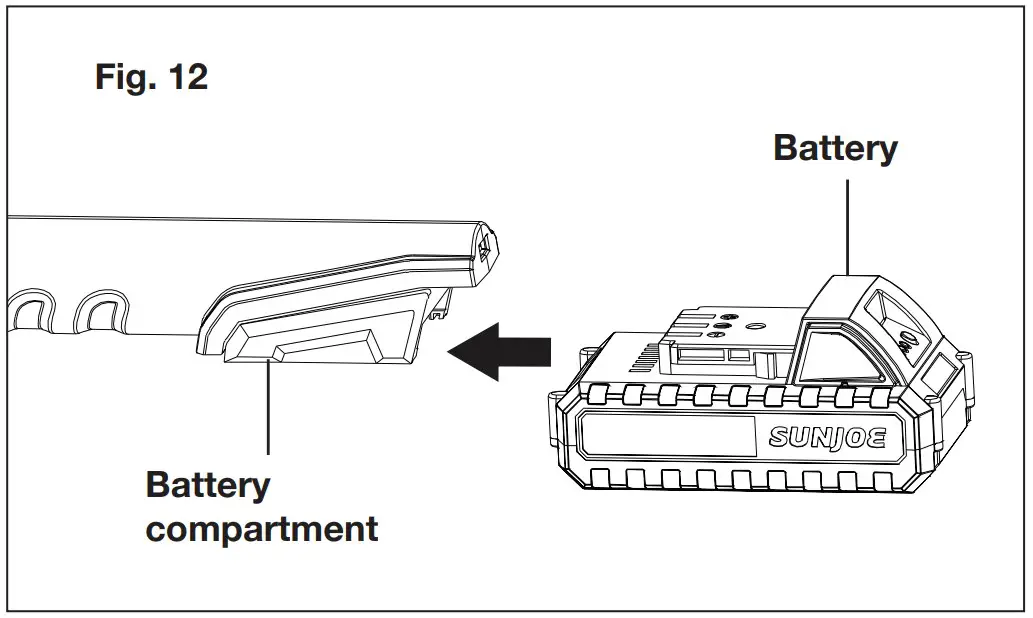 Fig. 12

Battery

Battery compartment

SUNJOE