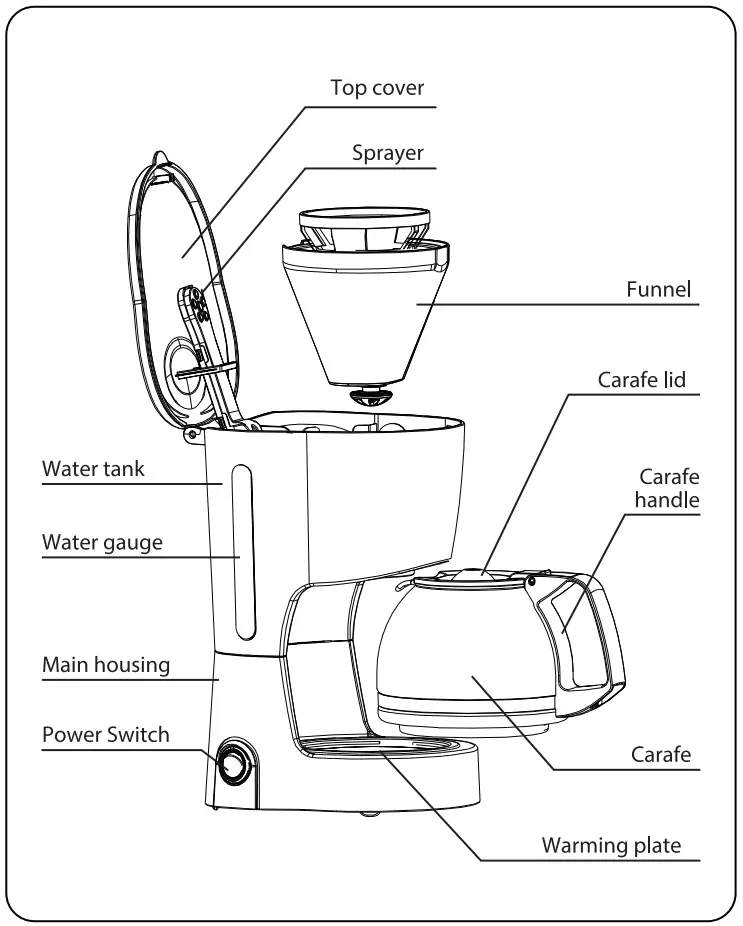 Top cover

Sprayer

Funnel

Carafe lid

Water tank

Carafe handle

Water gauge

Main housing

Power Switch

Carafe

Warming plate