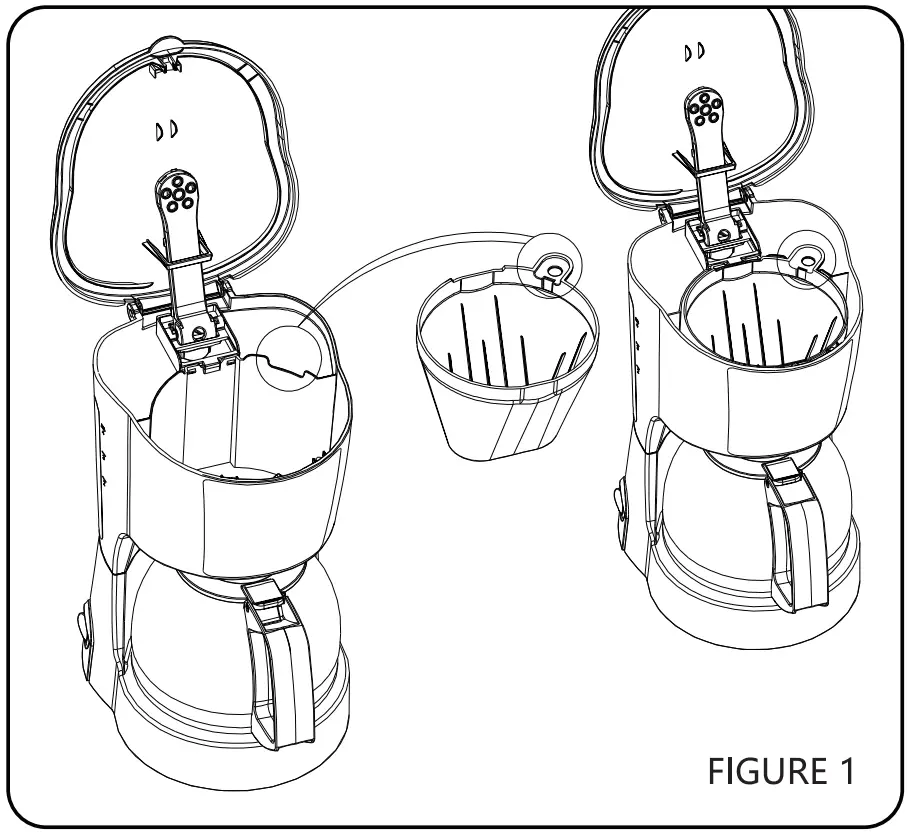 FIGURE 1