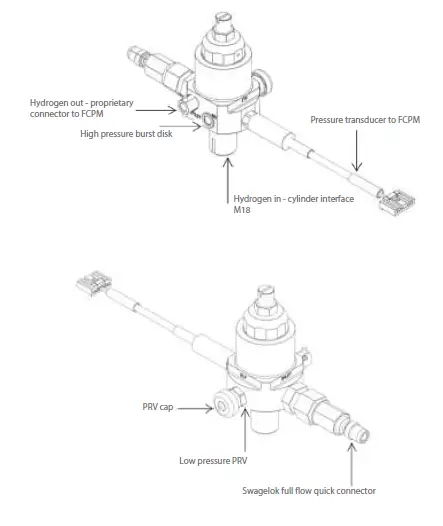 Hydrogen out - proprietary connector to FCPM

High pressure burst disk

Pressure transducer to FCPM

Hydrogen in - cylinder interface M18

PRV cap

Low pressure PRV

Swagelok full flow quick connector