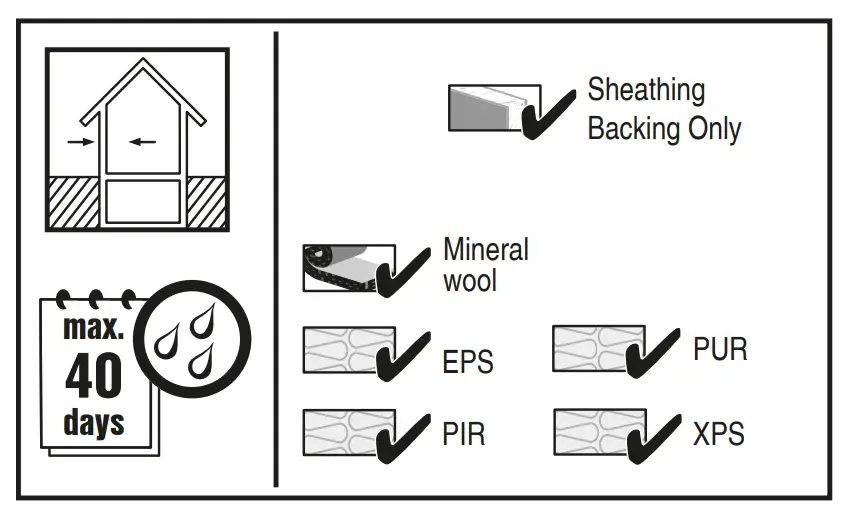 max.
40
days

Sheathing Backing Only

Mineral wool

EPS

PUR

PIR

XPS