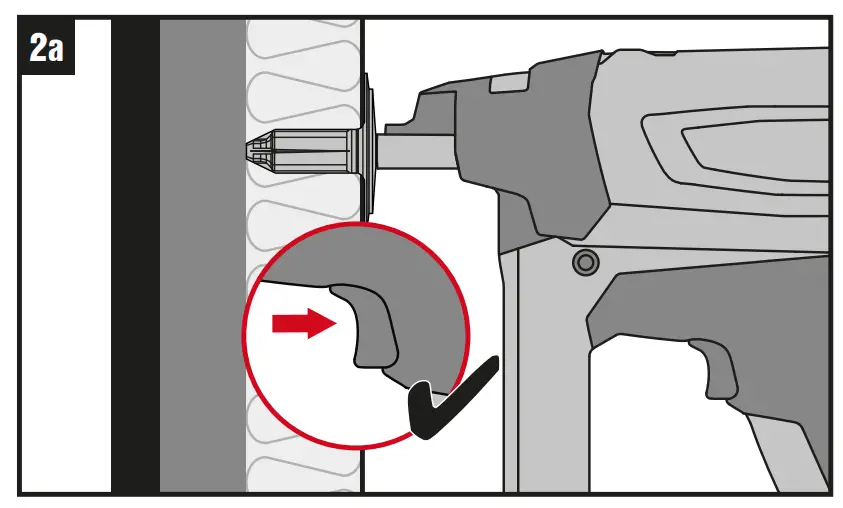 2a