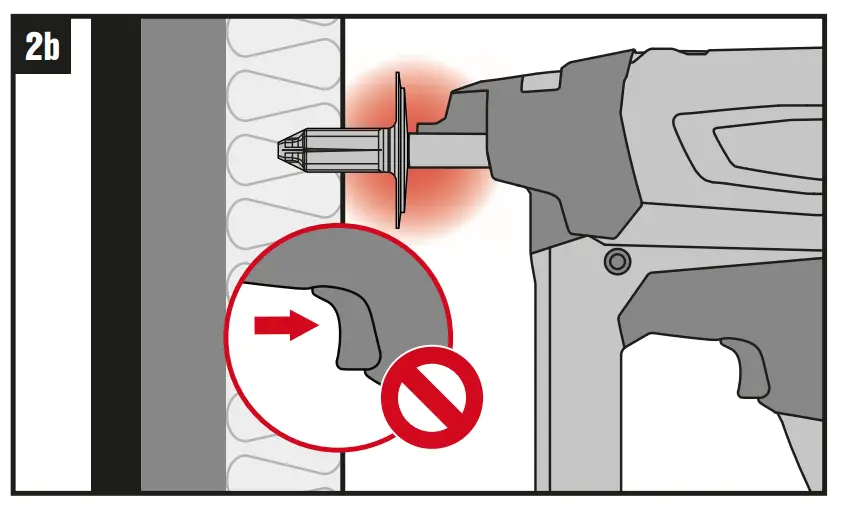 2b