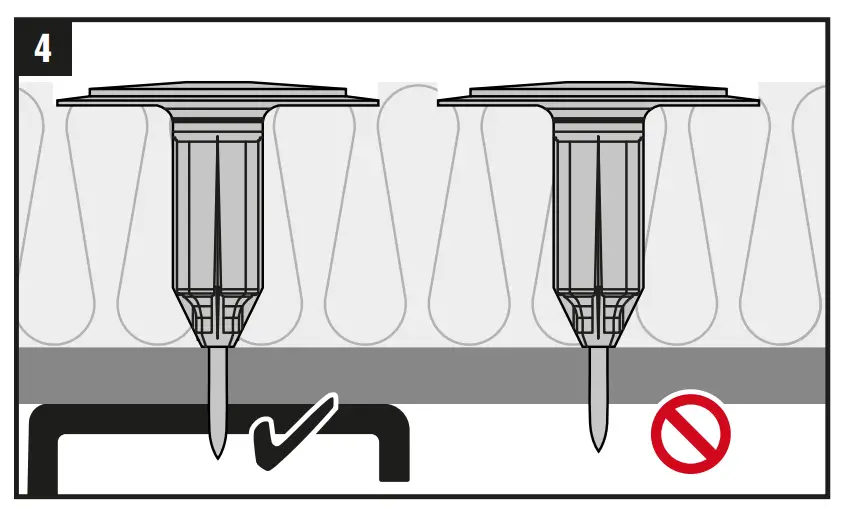 4