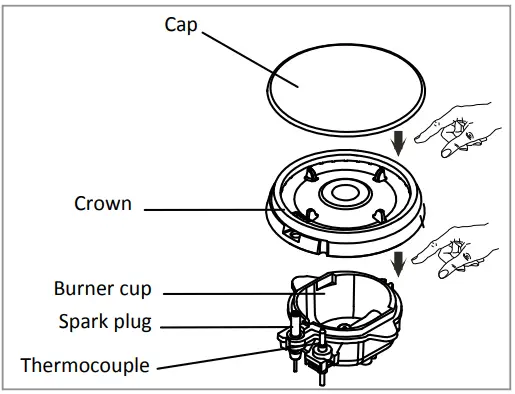 Cap

Crown

Burner cup

Spark plug

Thermocouple