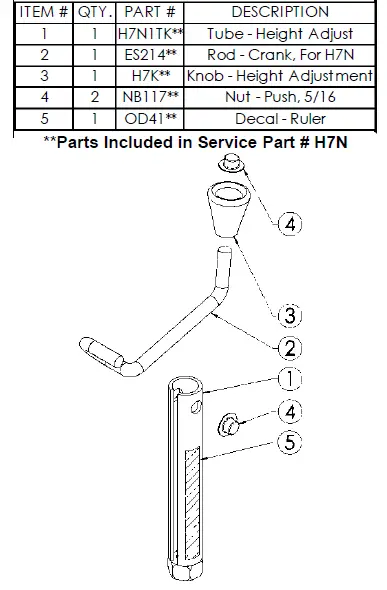 | ITEM # | QTY. | PART # | DESCRIPTION |
|---|---|---|---|
| 1 | 1 | H7N1TK** | Tube - Height Adjust |
| 2 | 1 | ES214** | Rod - Crank, For H7N |
| 3 | 1 | H7K** | Knob - Height Adjustment |
| 4 | 2 | NB117** | Nut - Push, 5/16 |
| 5 | 1 | OD41** | Decal - Ruler |

**Parts Included in Service Part # H7N

4

3

2

1

4

5