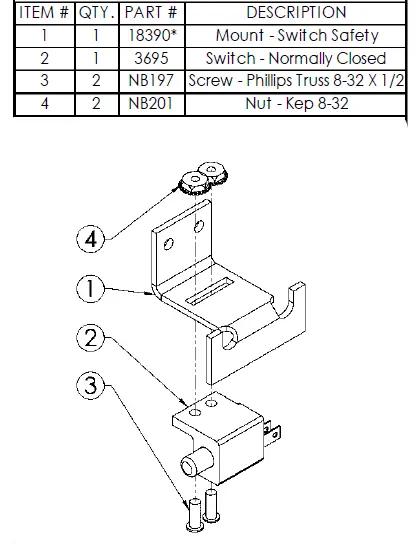 | ITEM # | QTY. | PART # | DESCRIPTION |
|---|---|---|---|
| 1 | 1 | 18390* | Mount - Switch Safety |
| 2 | 1 | 3695 | Switch - Normally Closed |
| 3 | 2 | NB197 | Screw - Phillips Truss 8-32 X 1/2 |
| 4 | 2 | NB201 | Nut - Kep 8-32 |

4

1

2

3