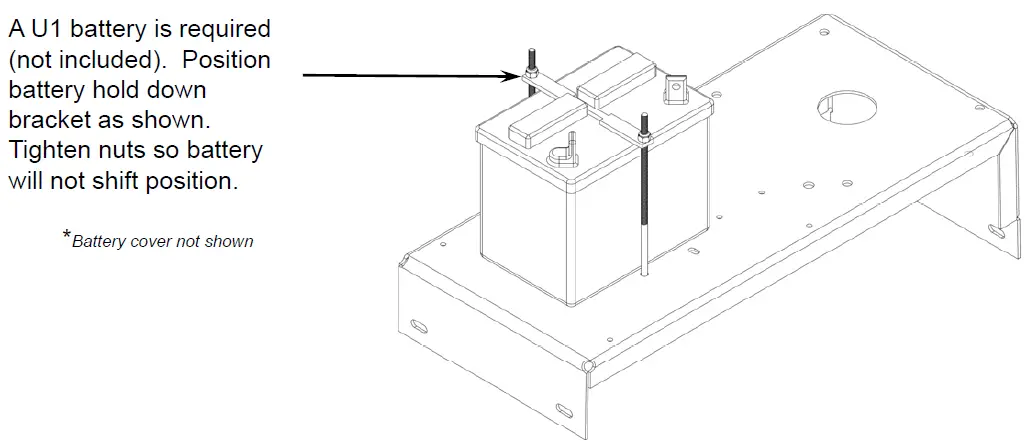 A U1 battery is required (not included). Position battery hold down bracket as shown. Tighten nuts so battery will not shift position.

*Battery cover not shown