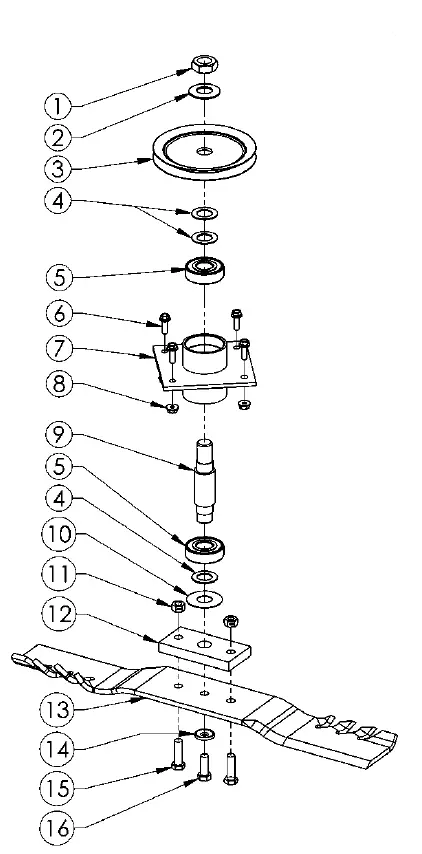 1
2
3
4
5
6
7
8
9
5
4
10
11
12
13
14
15
16