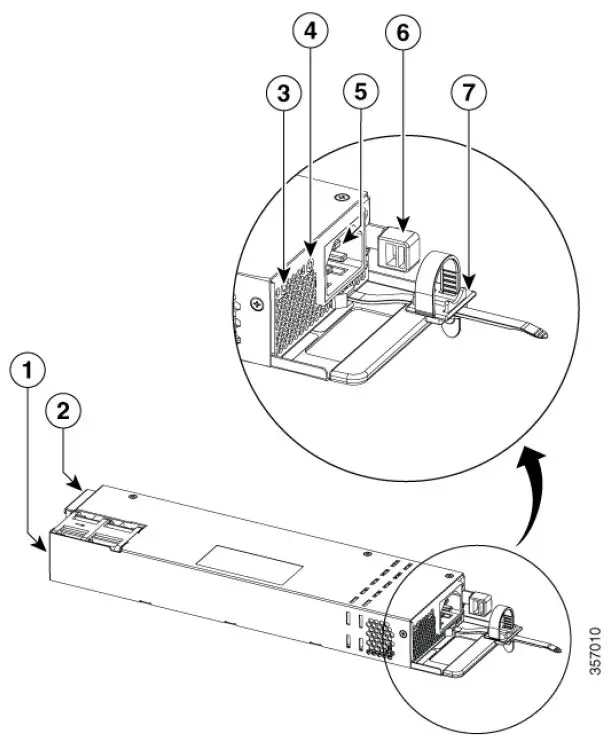 4
6
3
5
7
1
2
357010