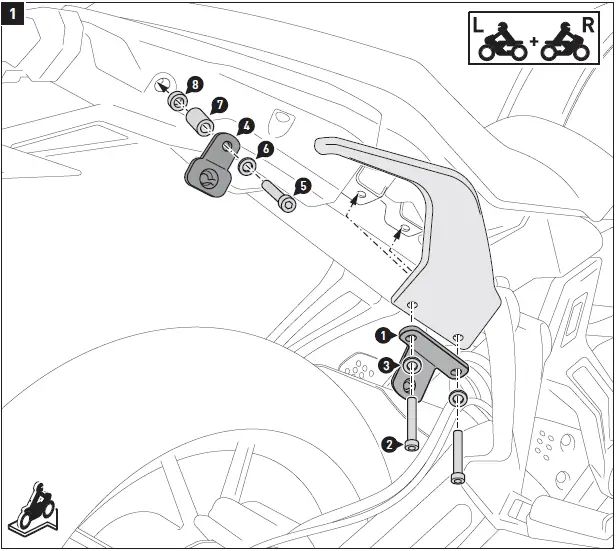 1

L + R

8
7
4
6
5
1
3
2