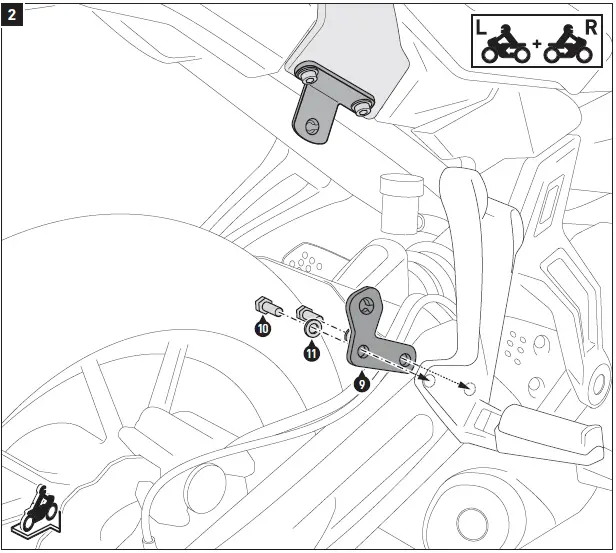 2

L + R

10

11

9