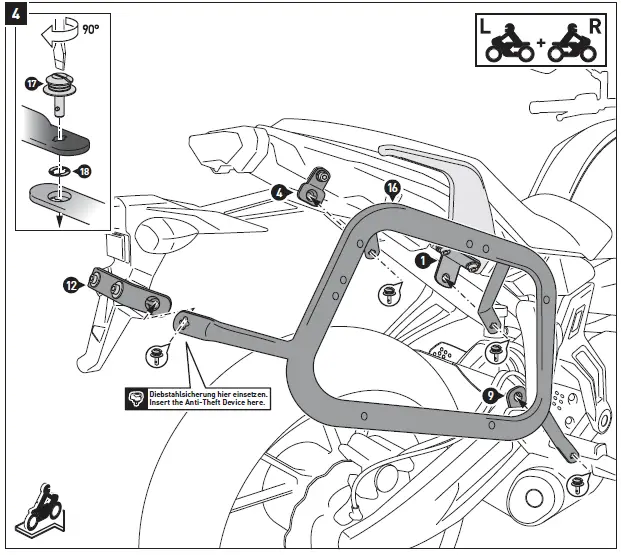 4

90°

17

18

L + R

4

16

1

12

9

Diebstahlsicherung hier einsetzen.
Insert the Anti-Theft Device here.