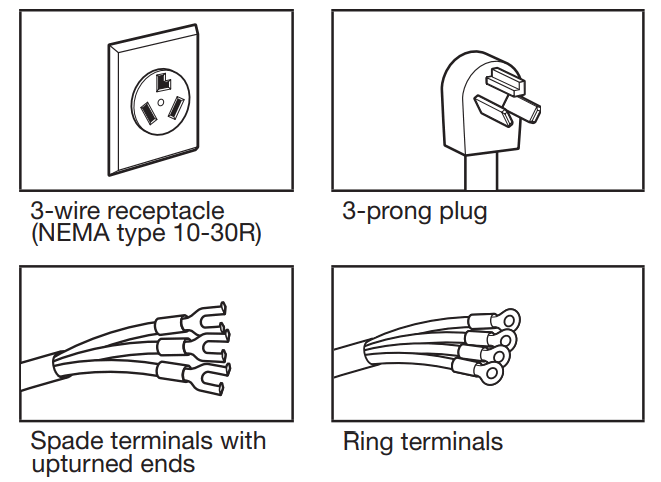 3-wire receptacle
(NEMA type 10-30R)

3-prong plug

Spade terminals with upturned ends

Ring terminals