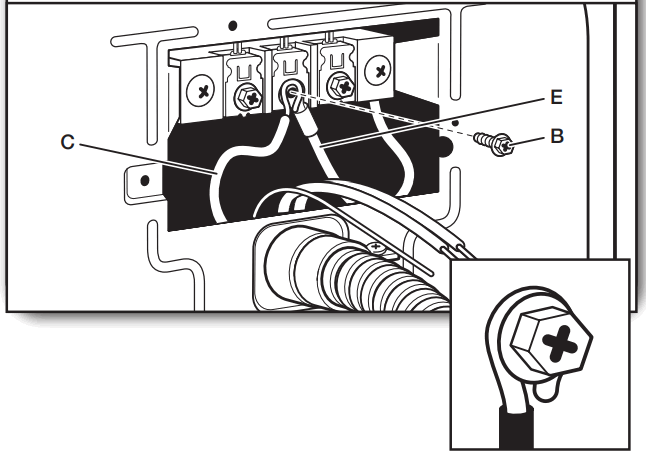 E
C
B