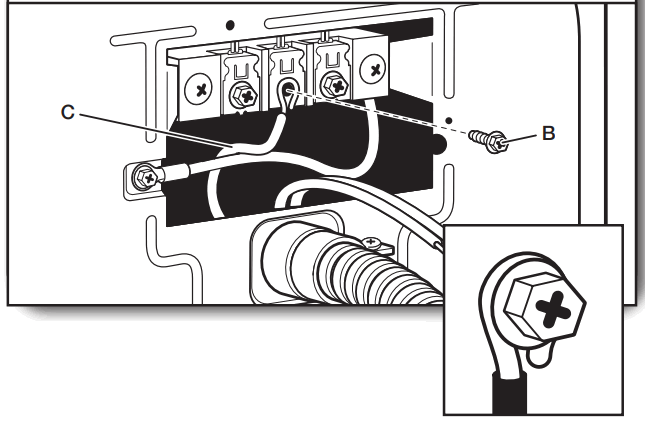 C

B