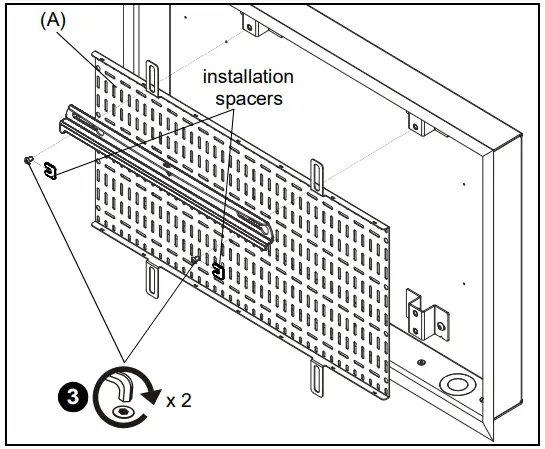 (A)

installation spacers

3

x 2