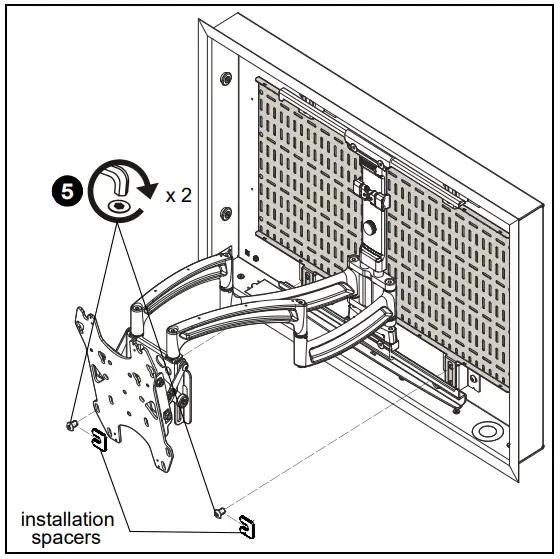 5

x 2

installation spacers