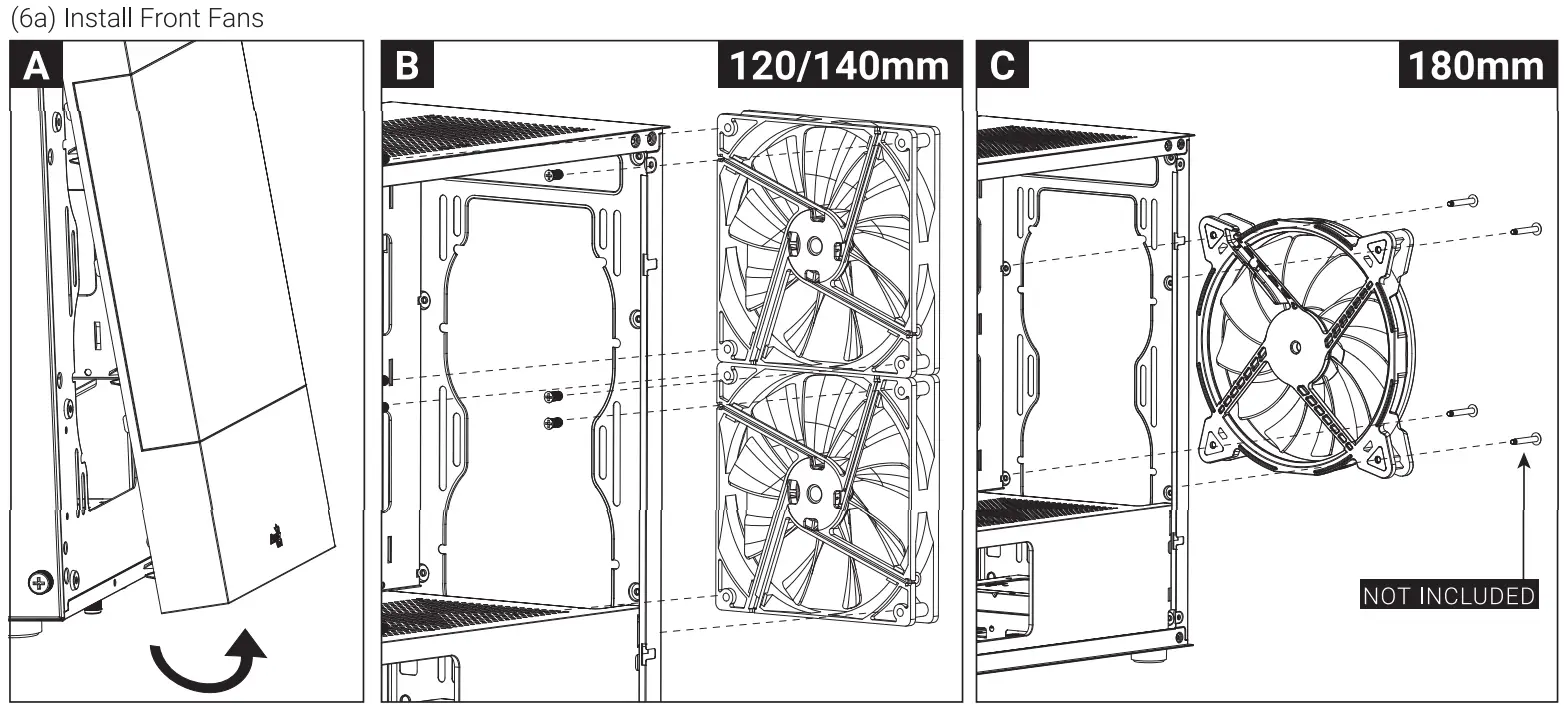 (6a) Install Front Fans

A

B

120/140mm

C

180mm

NOT INCLUDED